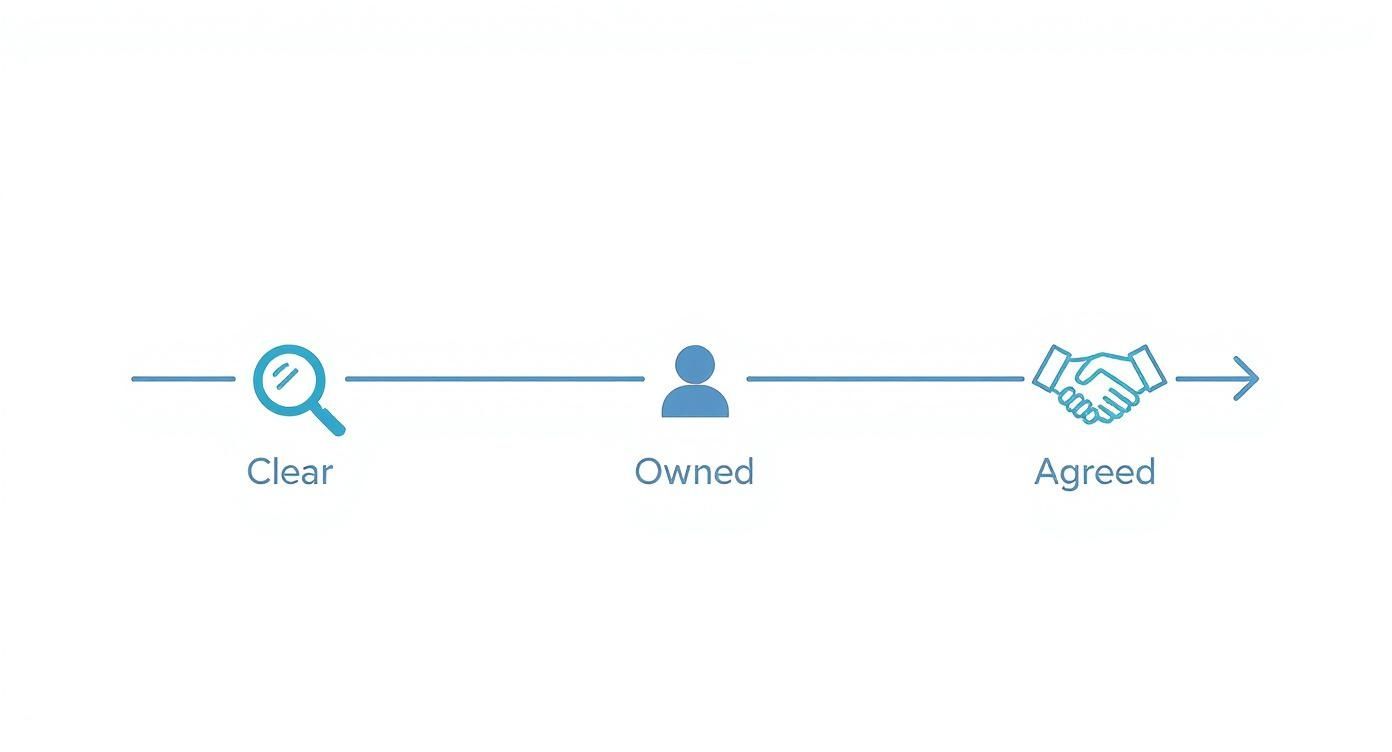 Clear

Owned

Agreed